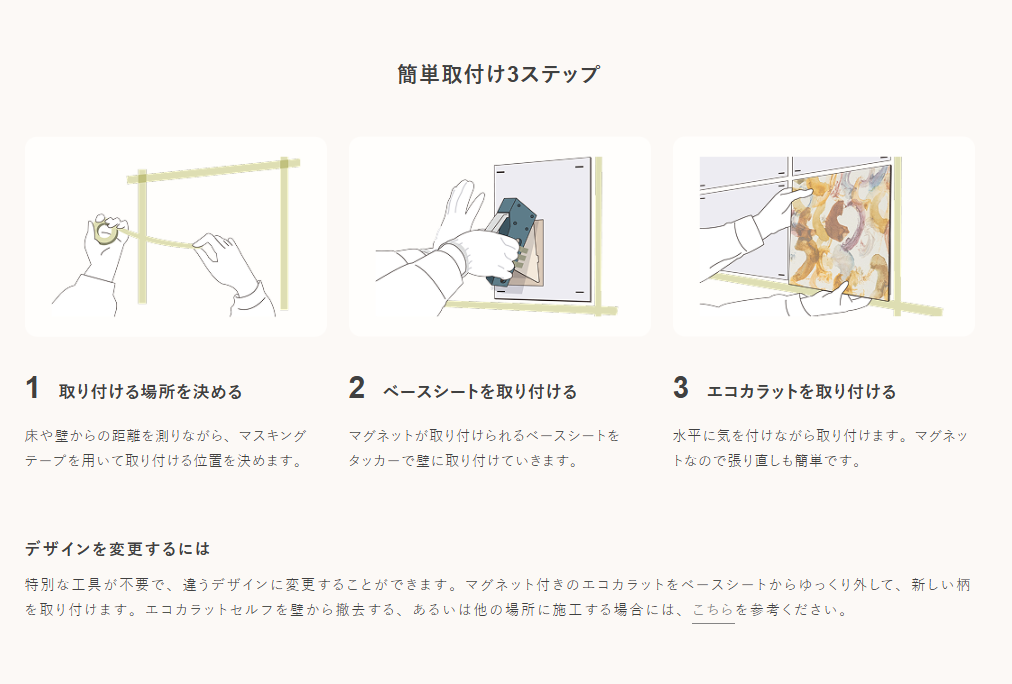 簡単取付け3ステップ

1 取り付ける場所を決める

床や壁からの距離を測りながら、マスキングテープを用いて取り付ける位置を決めます。

2 ベースシートを取り付ける

マグネットが取り付けられるベースシートをタッカーで壁に取り付けていきます。

3 エコカラットを取り付ける

水平に気を付けながら取り付けます。マグネットなので張り直しも簡単です。

デザインを変更するには

特別な工具が不要で、違うデザインに変更することができます。マグネット付きのエコカラットをベースシートからゆっくり外して、新しい柄を取り付けます。エコカラットセルフを壁から撤去する、あるいは他の場所に施工する場合には、こちらを参考ください。